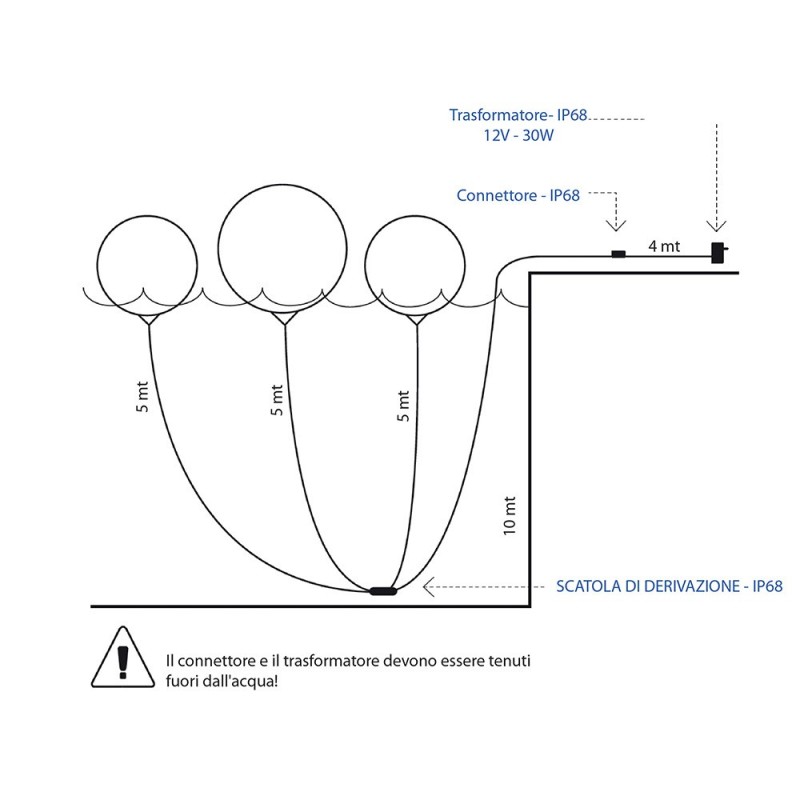 Trasformatore- IP68
12V - 30W

Connettore - IP68

4 mt

5 mt

5 mt

5 mt

10 mt

SCATOLA DI DERIVAZIONE - IP68

Il connettore e il trasformatore devono essere tenuti fuori dall'acqua!