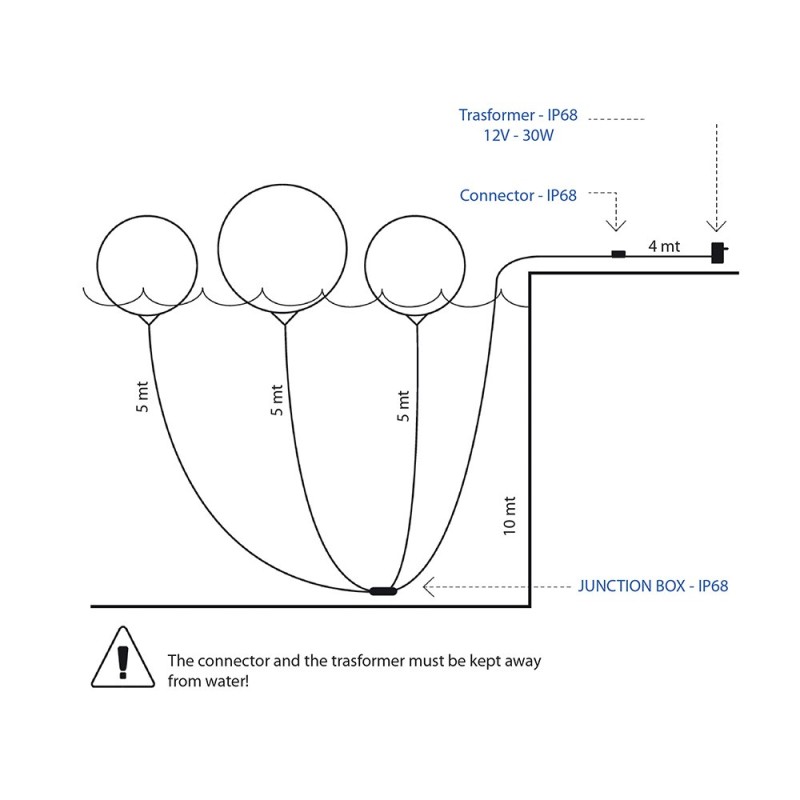 Trasformer - IP68
12V - 30W

Connector - IP68

4 mt

5 mt

5 mt

5 mt

10 mt

JUNCTION BOX - IP68

The connector and the trasformer must be kept away from water!