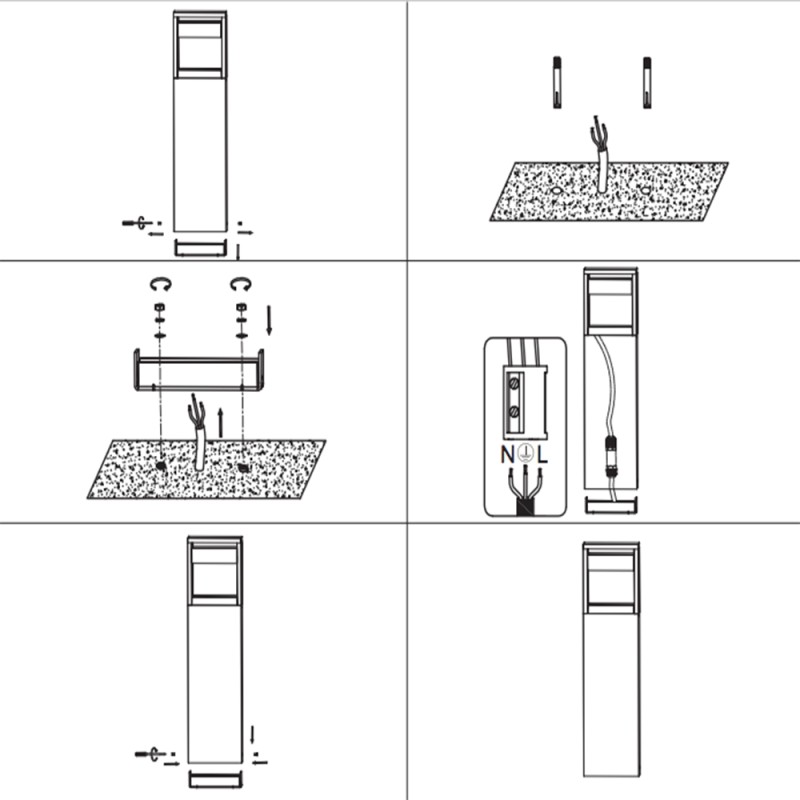 N L