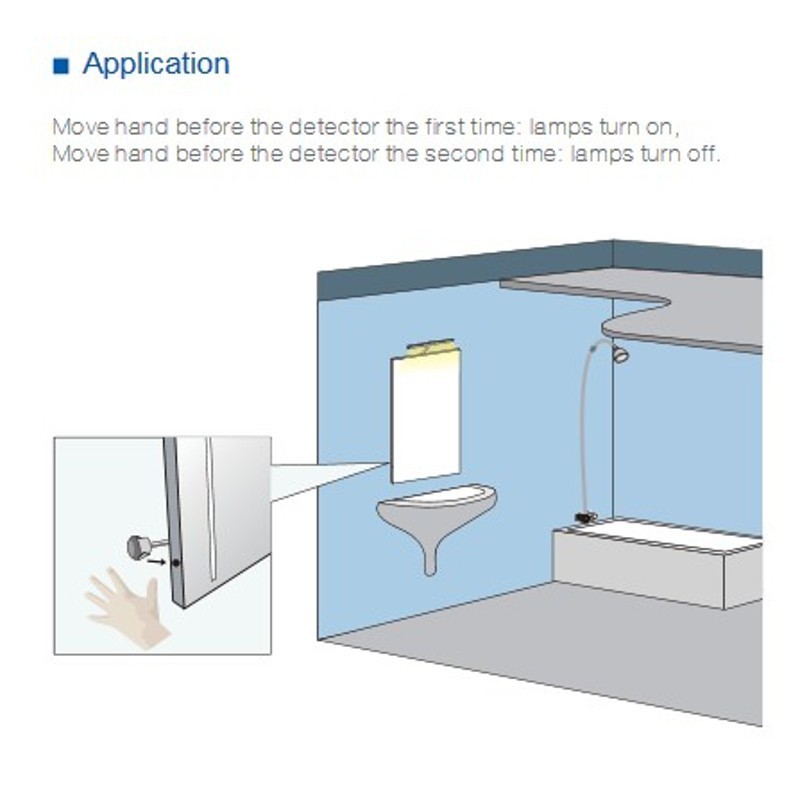 ■ Application

Move hand before the detector the first time: lamps turn on,
Move hand before the detector the second time: lamps turn off.