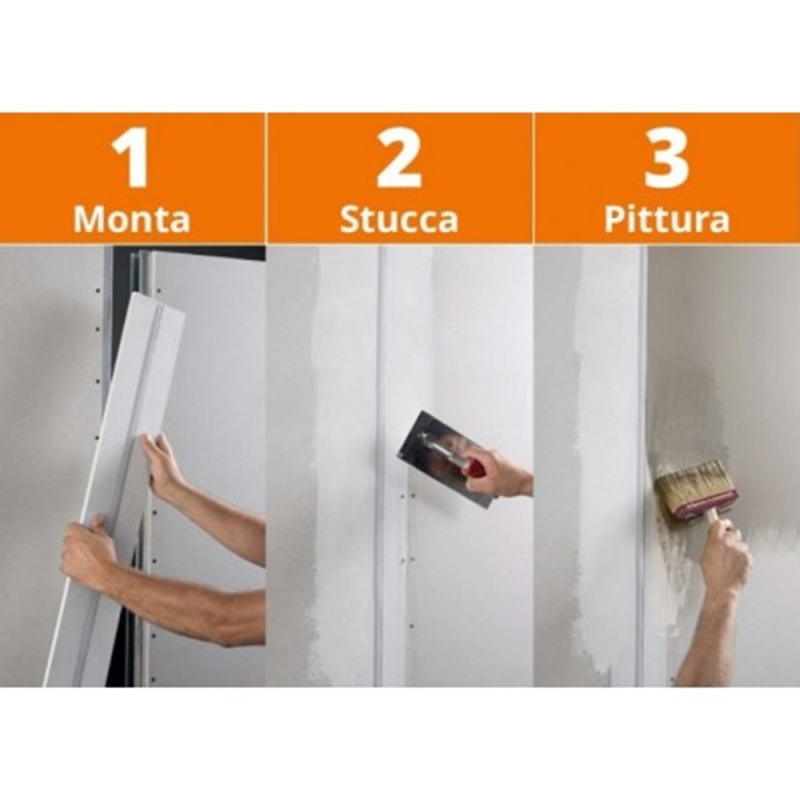 1
Monta

2
Stucca

3
Pittura