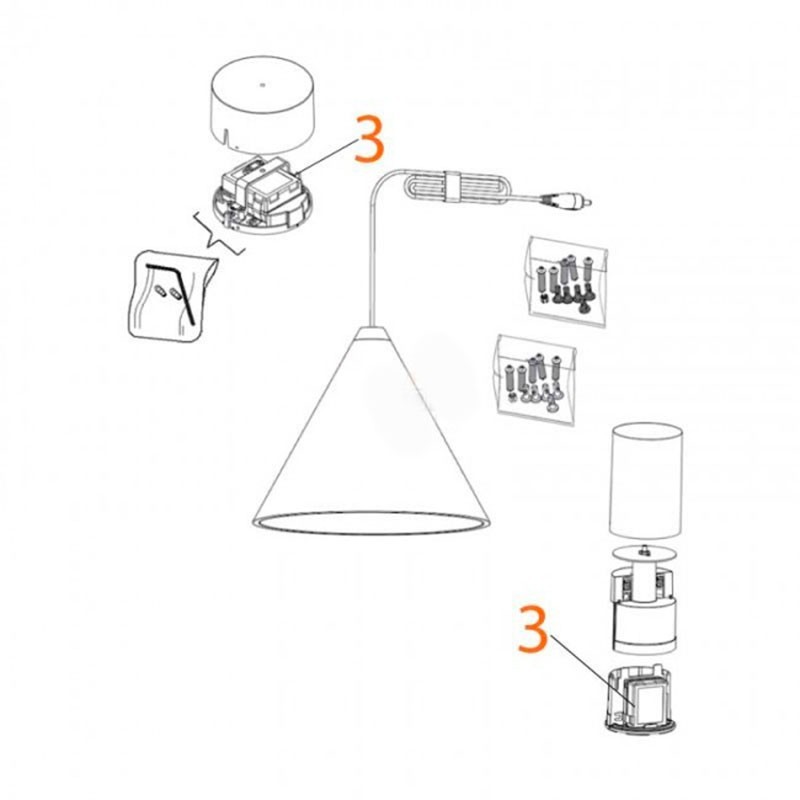 3

3