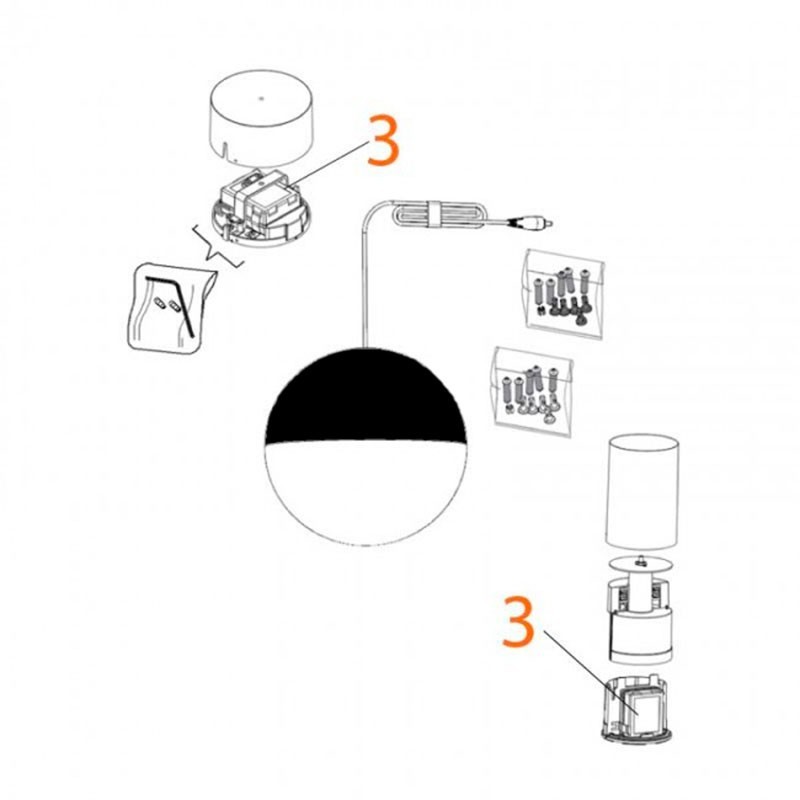 3

3