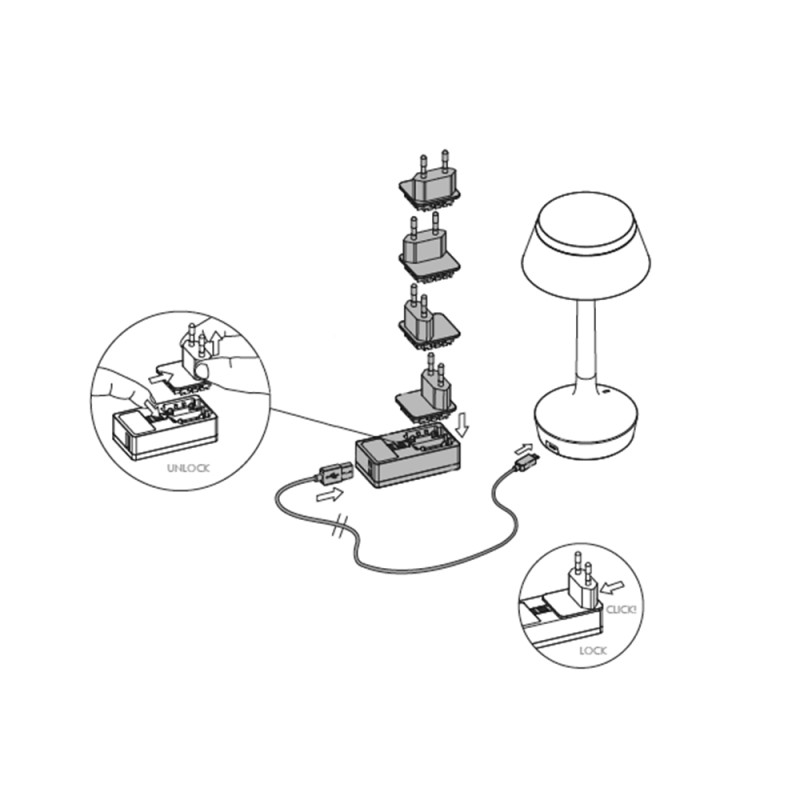 UNLOCK

CLICK!

LOCK