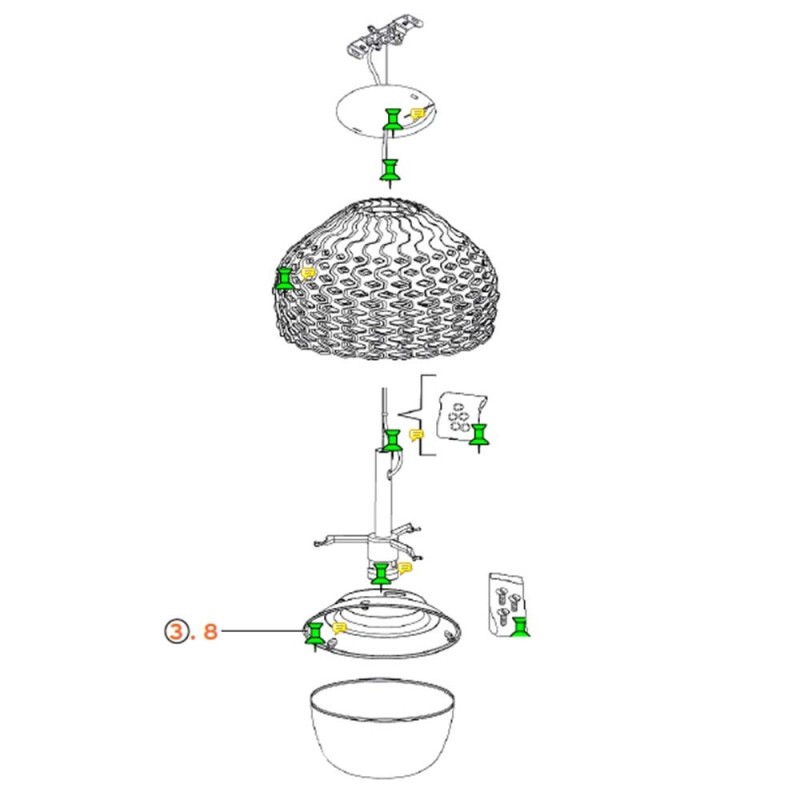 3. 8