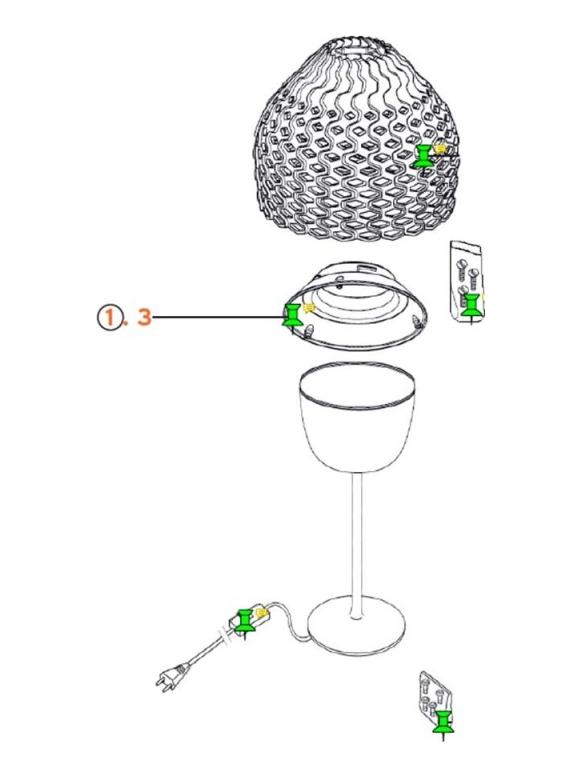 1. 3