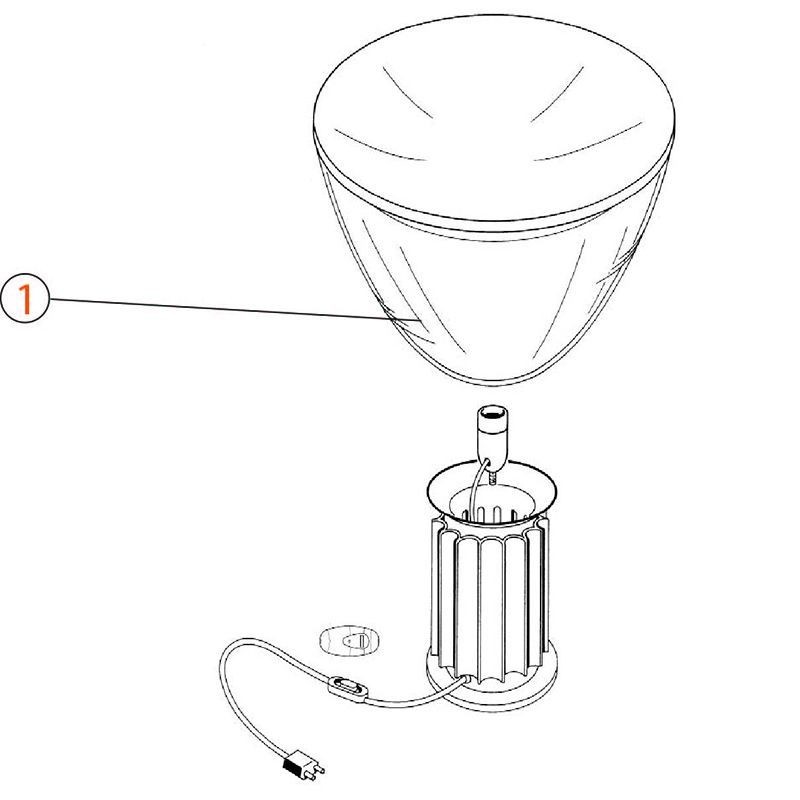 1