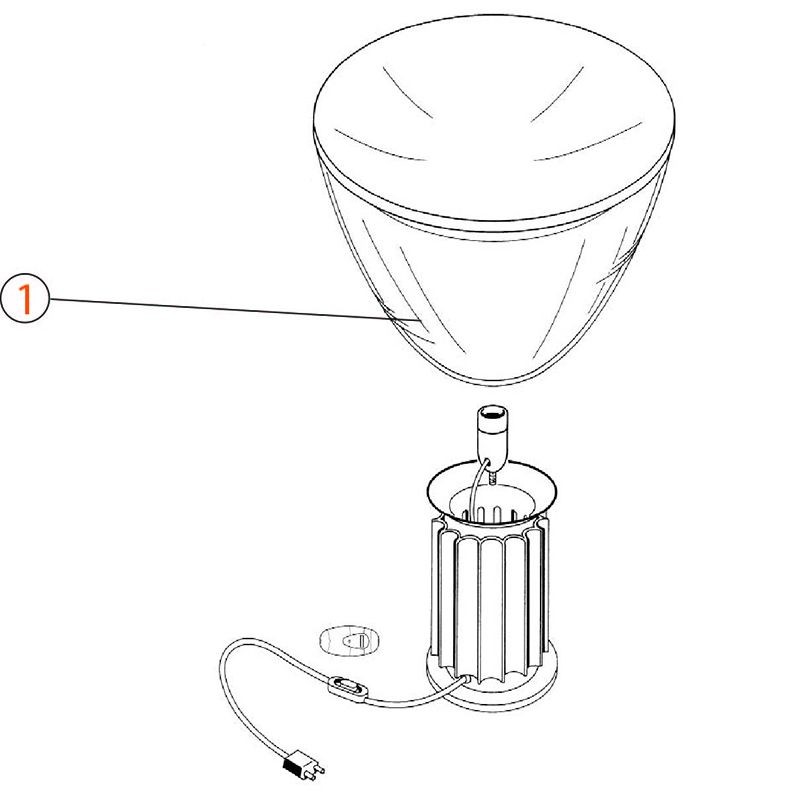 1