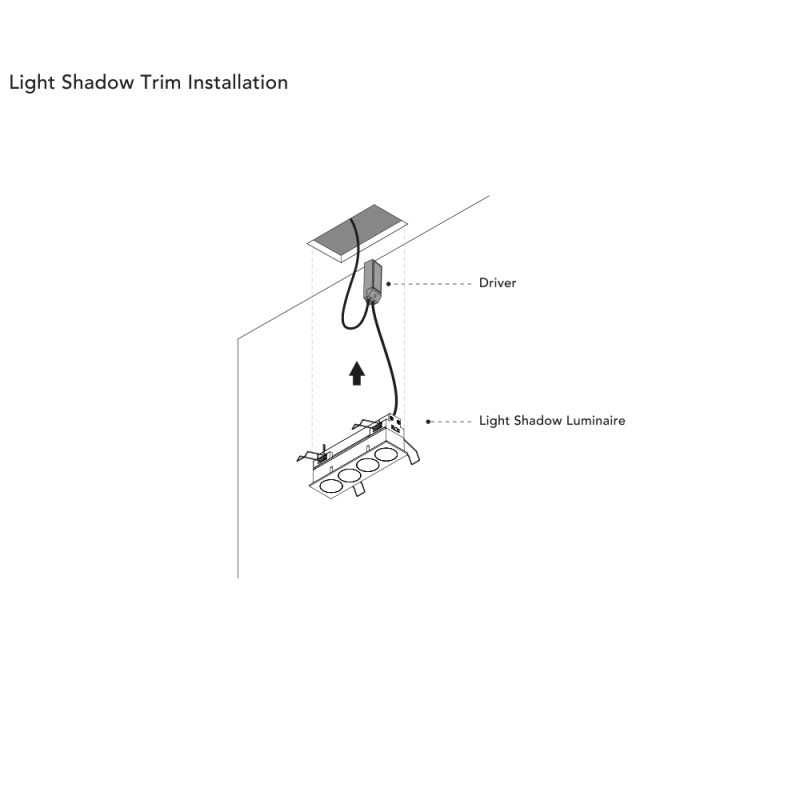 Light Shadow Trim Installation

Driver

Light Shadow Luminaire