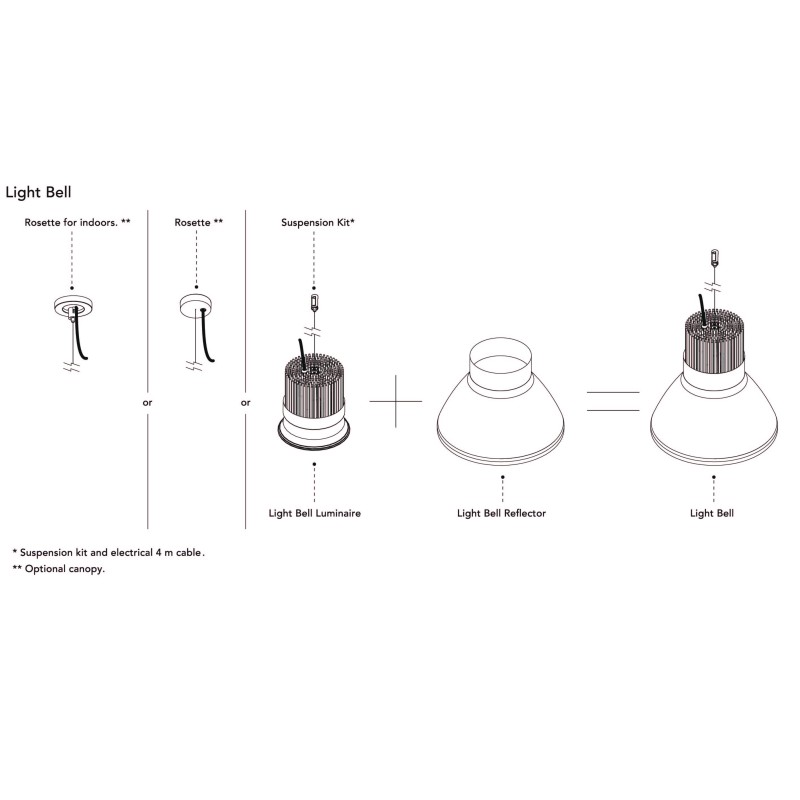 Light Bell

Rosette for indoors. **

Rosette **

Suspension Kit*

or

or

Light Bell Luminaire

Light Bell Reflector

Light Bell

* Suspension kit and electrical 4 m cable.
** Optional canopy.