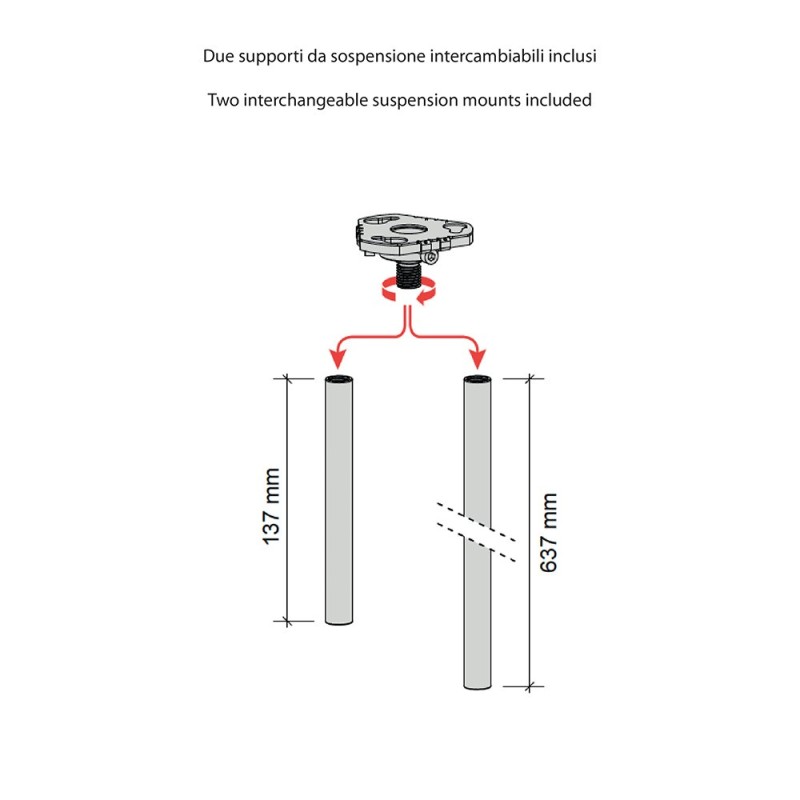 Due supporti da sospensione intercambiabili inclusi

Two interchangeable suspension mounts included

137 mm

637 mm