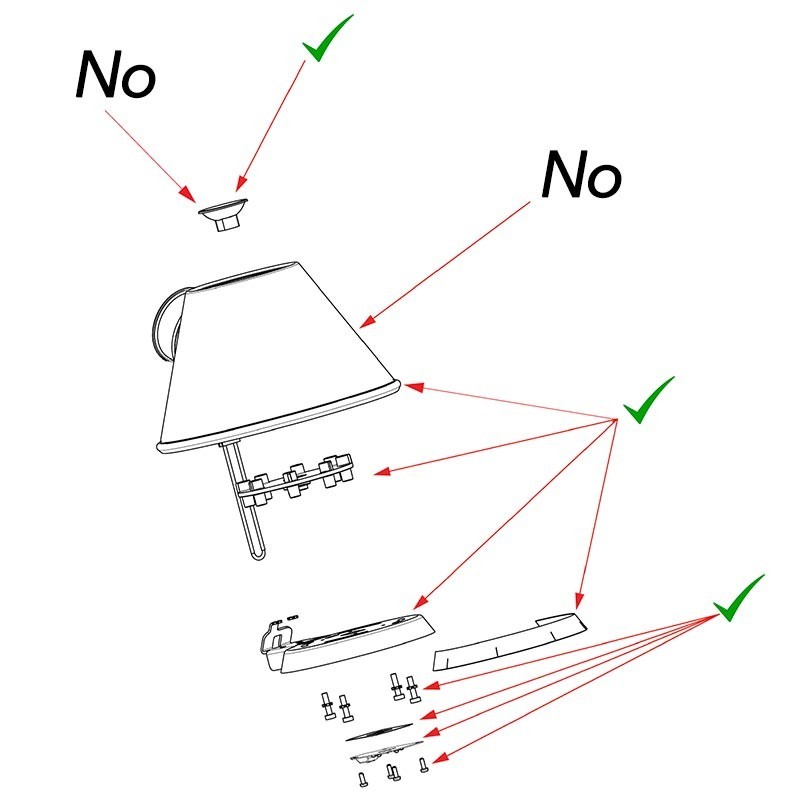 No

No